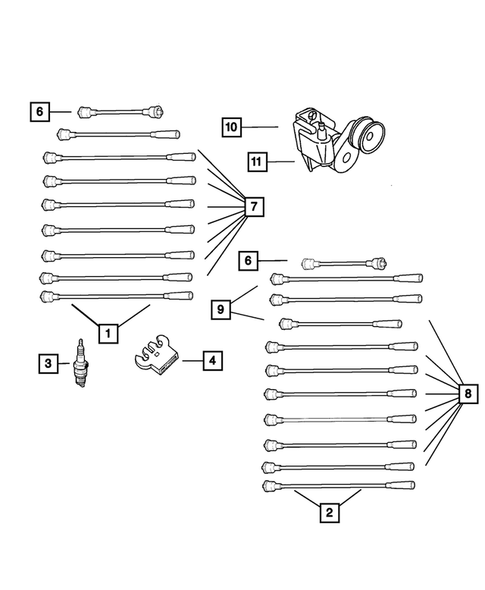 6
10
11
7
6
9
1
3
4
8
2