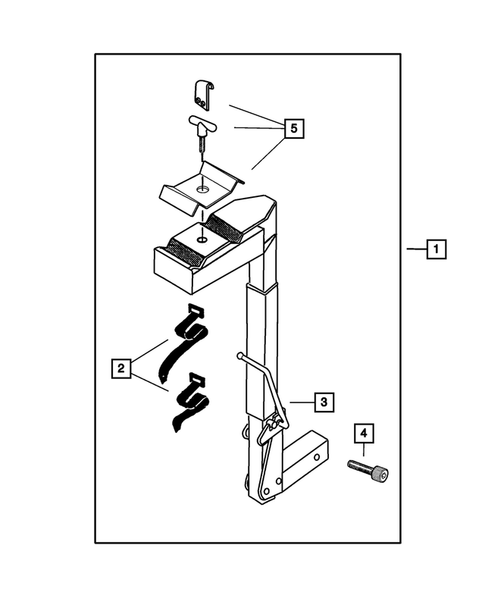 5

1

2

3

4