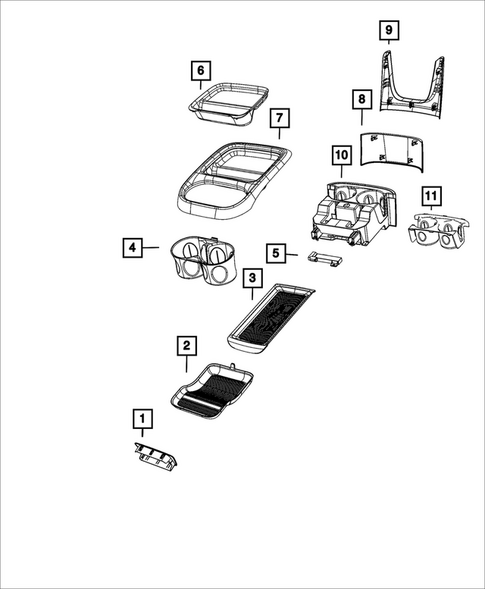 9
6
8
7
10
11
4
5
3
2
1