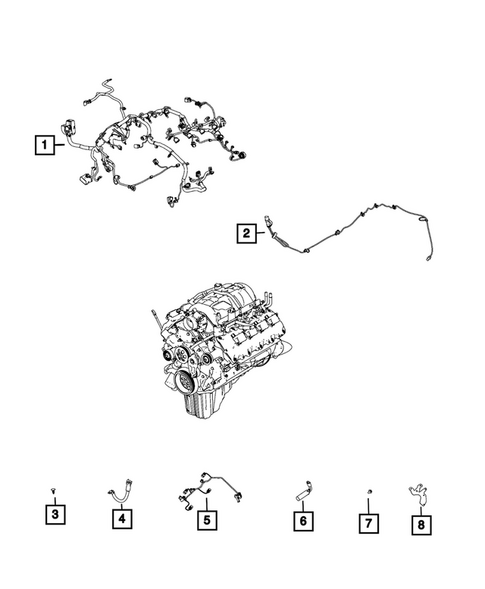 1

2

3

4

5

6

7

8