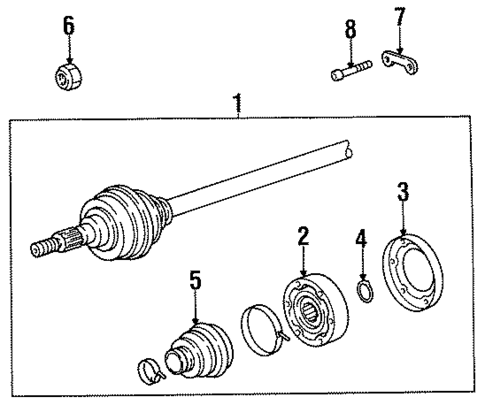 6
8
7
1
3
2
4
5