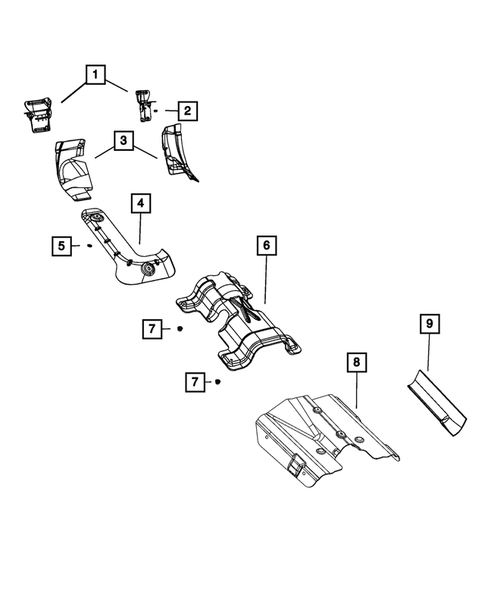 1
2
3
4
5
6
7
7
8
9