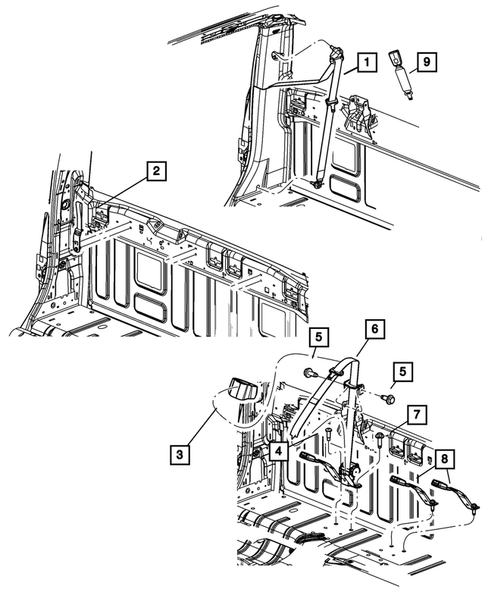 1
9
2
5
6
5
7
3
4
8