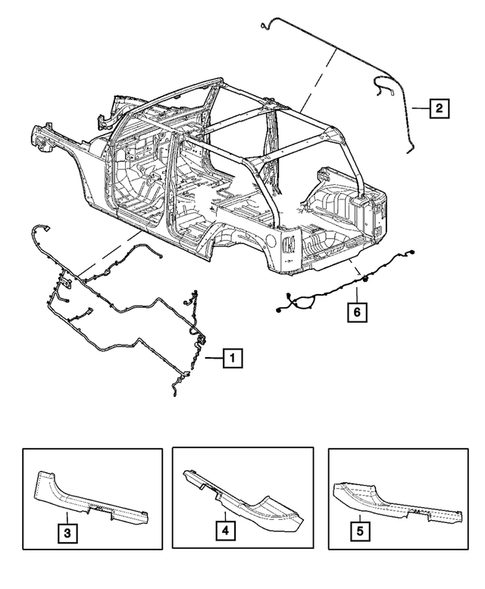 2
6
1
3
4
5