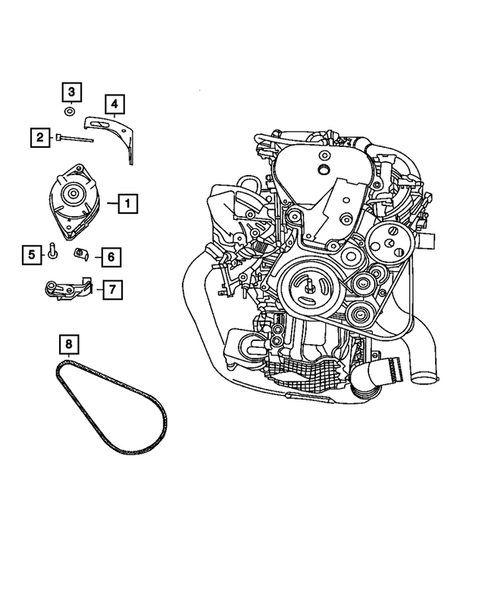 3
4
2
1
5
6
7
8