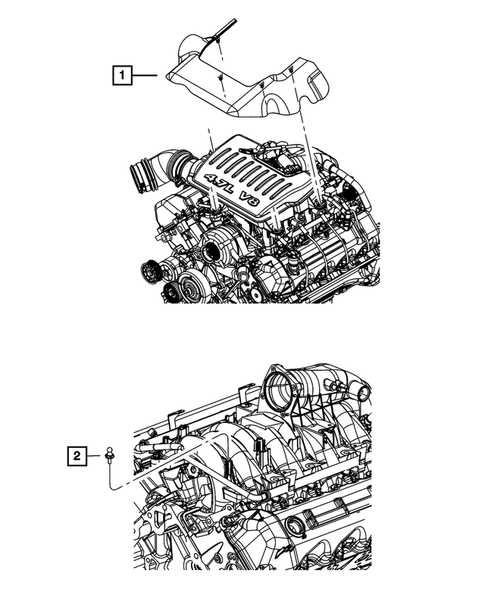 1

4.7L V8

2