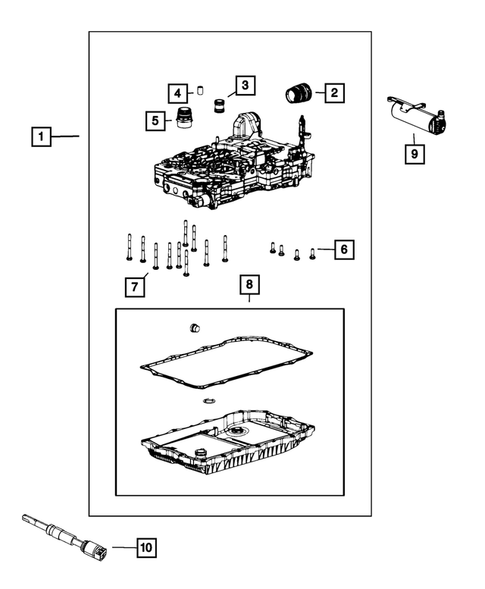 1
4
3
2
5
9
6
7
8
10