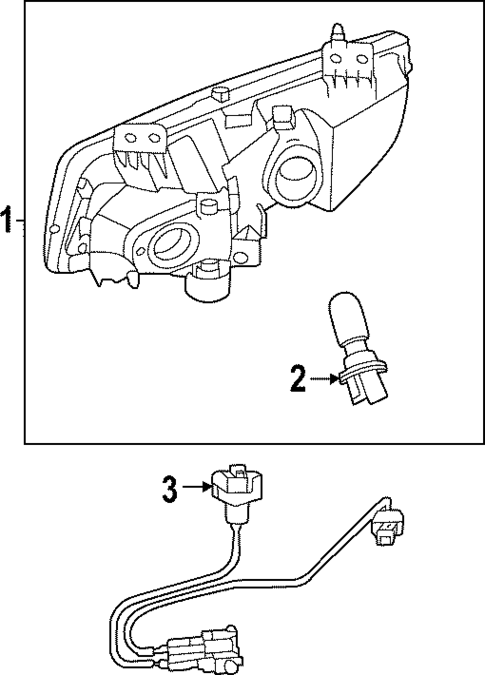 1
2
3