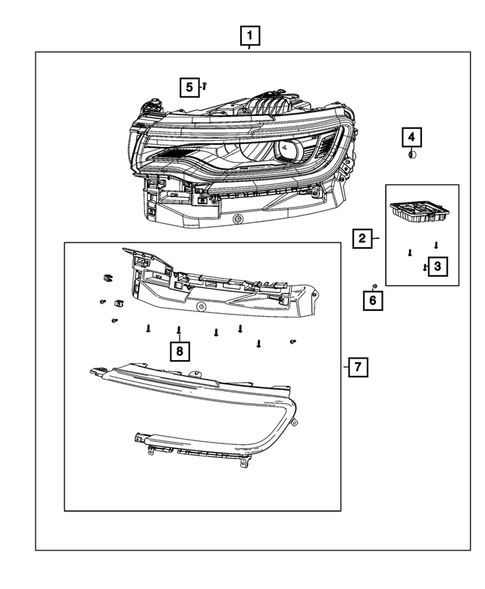 1
5
4
2
3
6
8
7