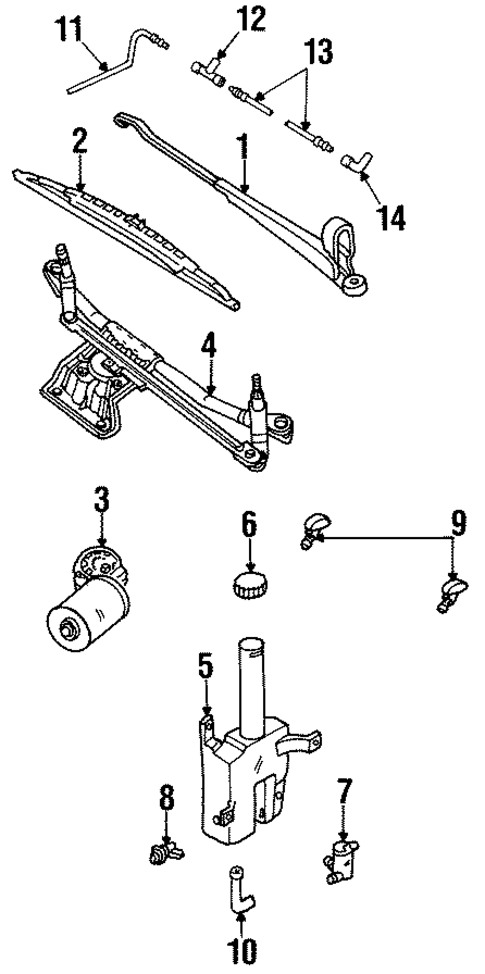 11
12
13
2
1
14
4
3
6
9
5
8
7
10