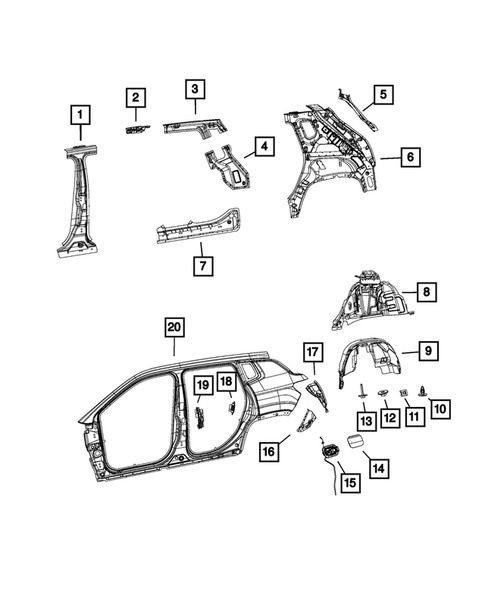 1
2
3
4
5
6
7
8
20
17
9
19
18
13
12
11
10
16
14
15