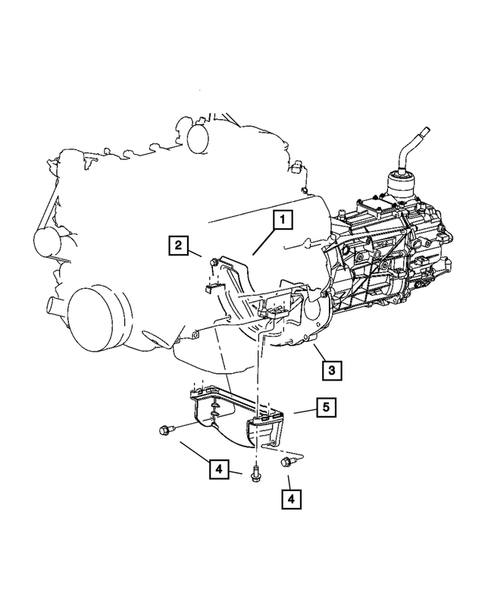 1
2
3
5
4
4