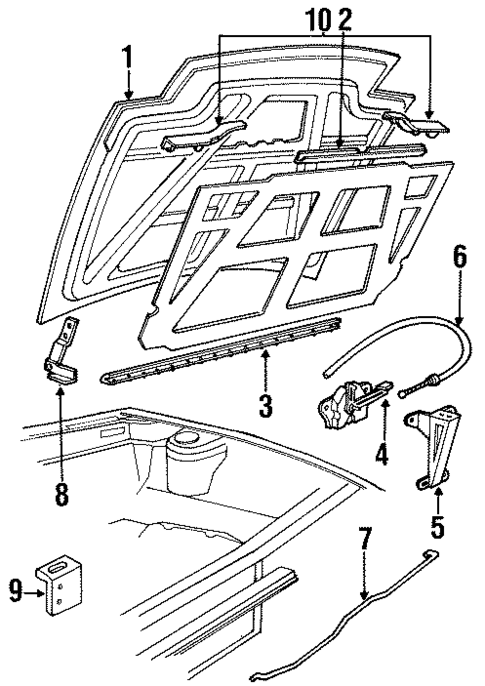 10
2
1
6
3
4
8
5
7
9