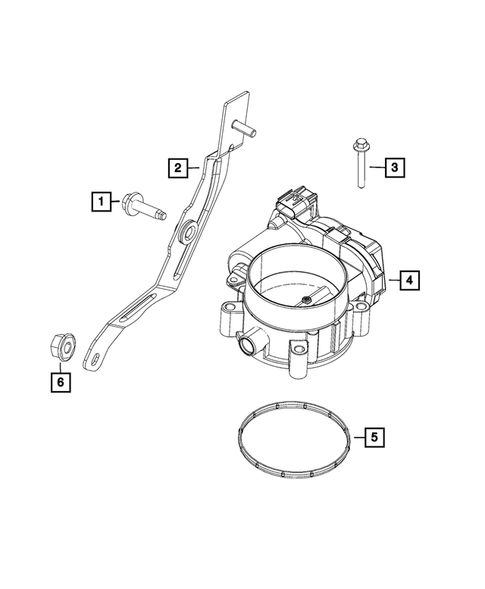 2
3
1
4
6
5