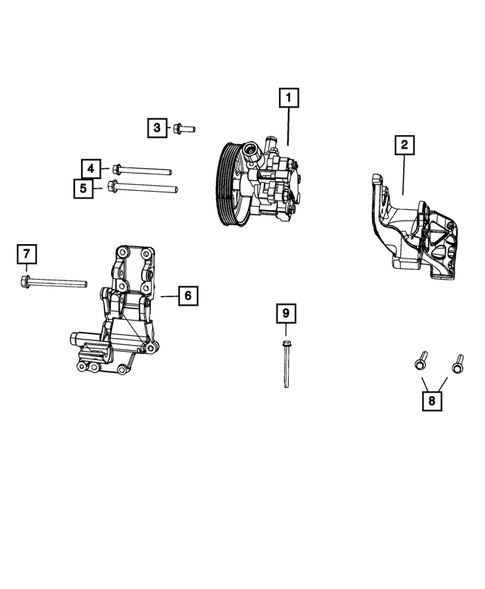 1
2
3
4
5
7
6
9
8