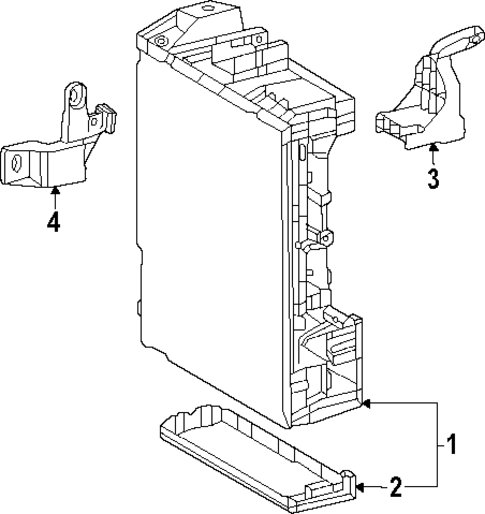 4
3
1
2