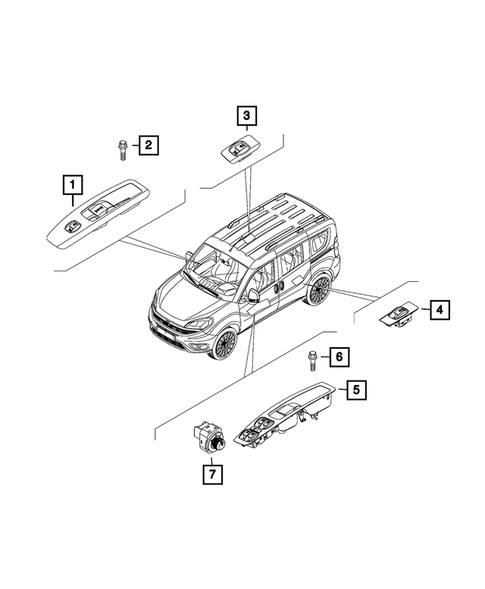 3
2
1
4
6
5
7