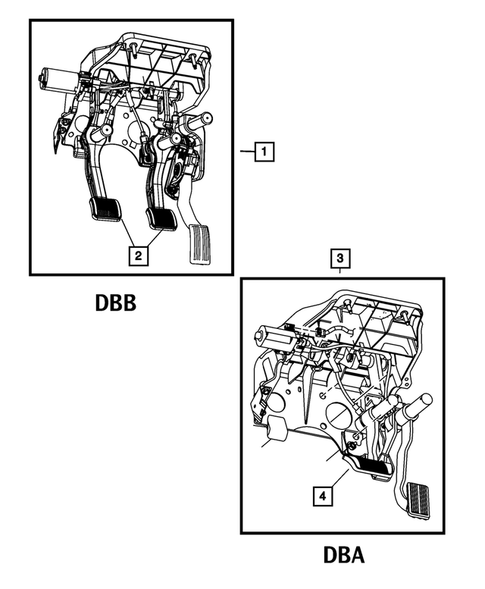 1

2

DBB

3

4

DBA