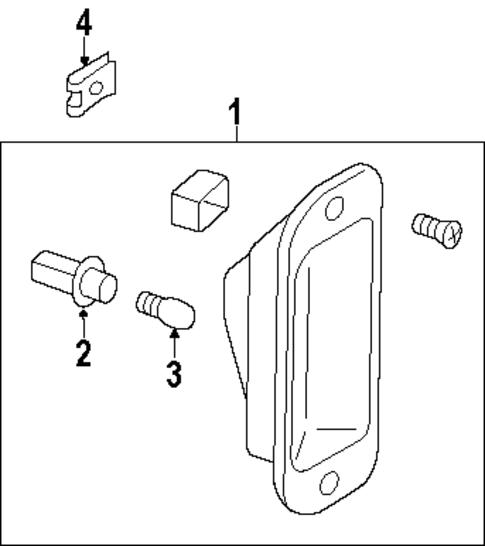 4
1
2
3