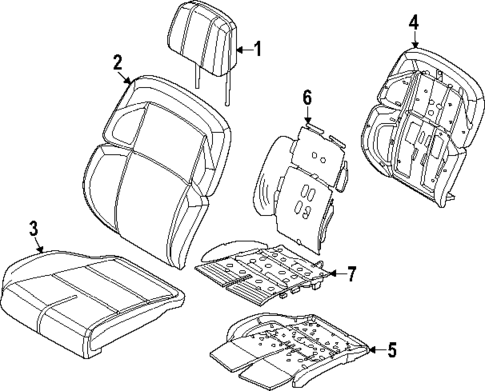 1
2
4
6
3
7
5