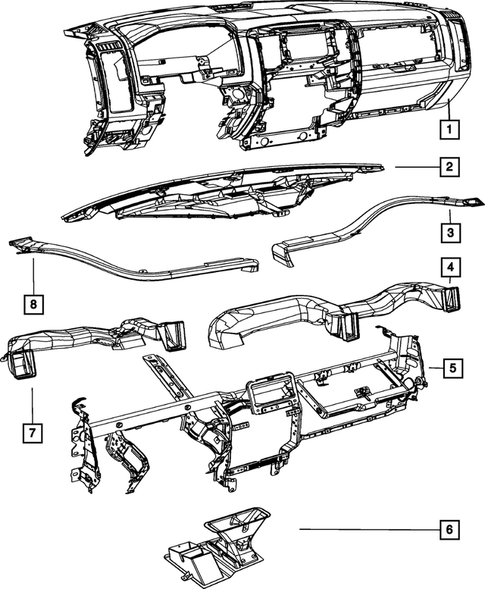 1
2
3
8
4
5
7
6