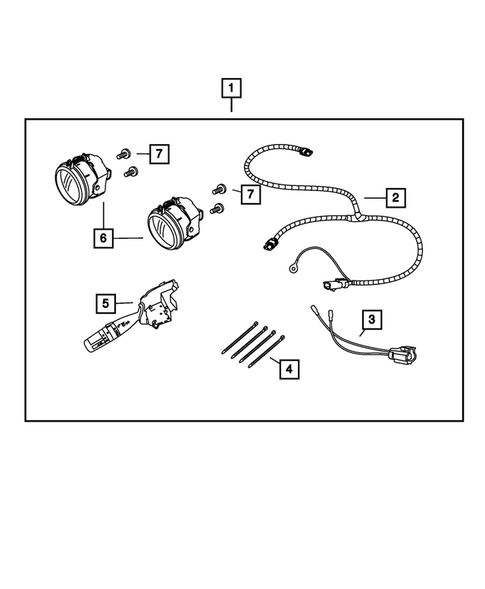 1
7
7
2
6
5
3
4