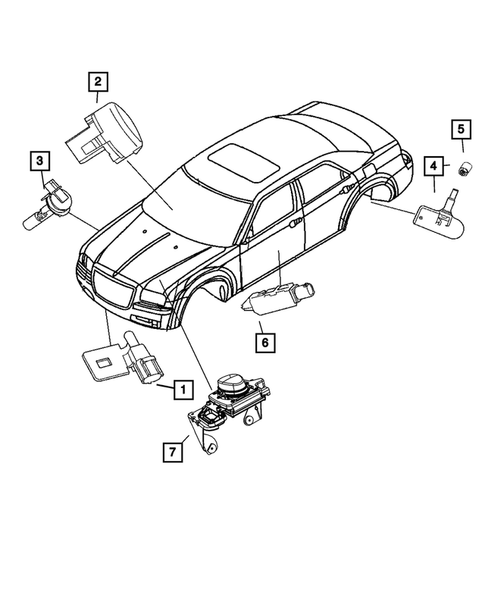 2
3
5
4
6
1
7