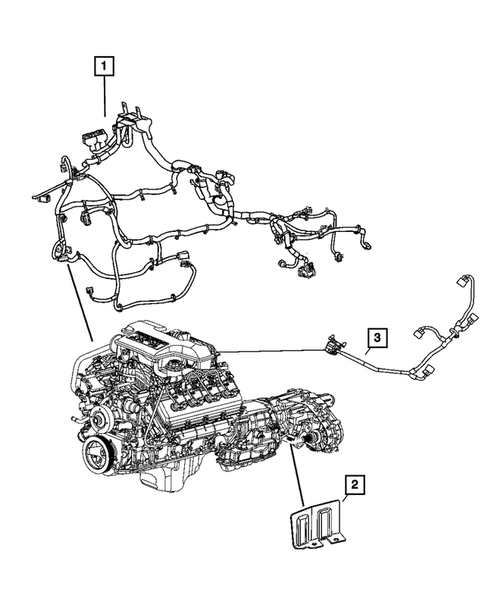 1

3

2