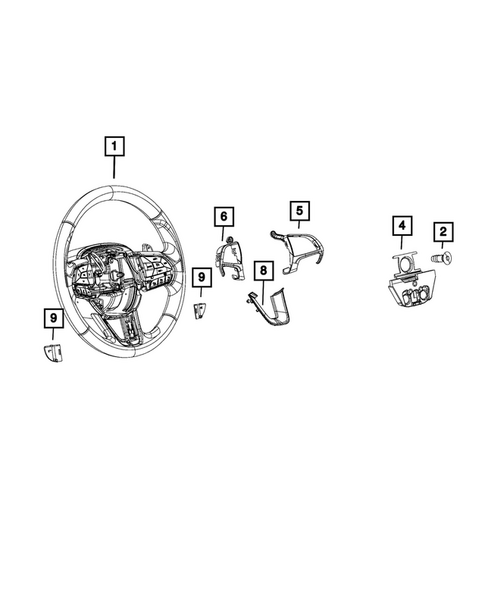 1

6

5

4

2

9

8

9