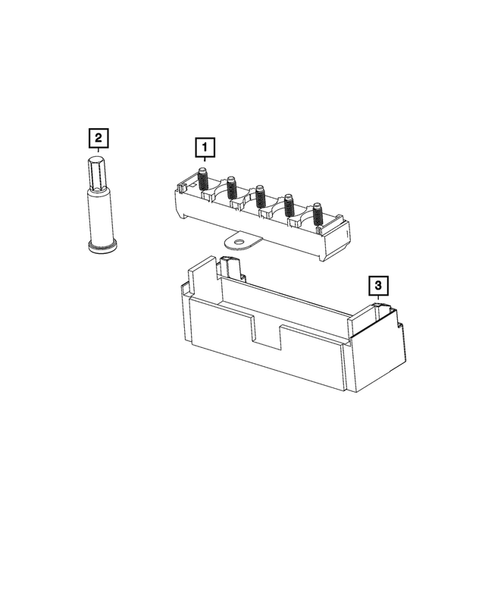 2
1
3