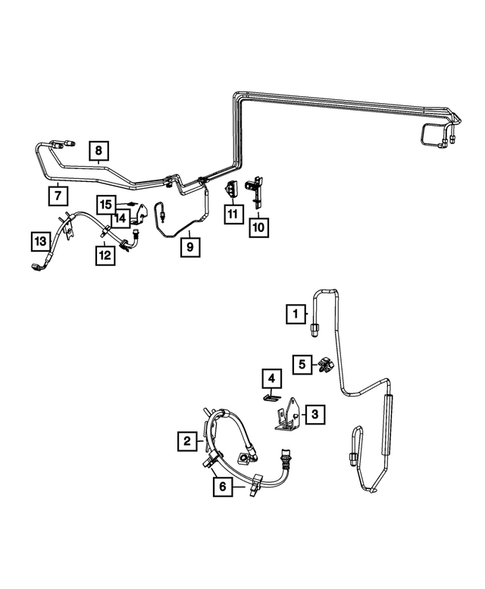 8
7
15
14
13
12
9
11
10
1
5
4
3
2
6