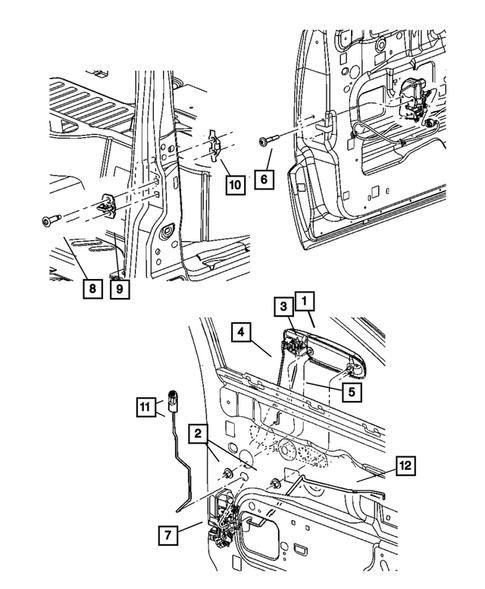 10
6
8
9
3
1
4
5
11
2
12
7