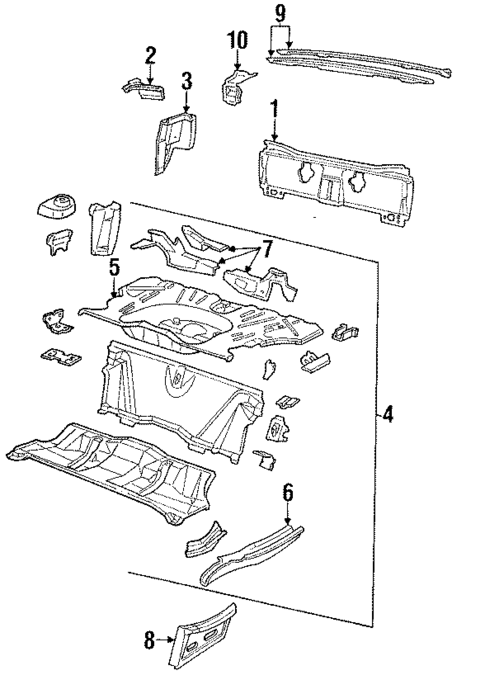 9
10
2
3
1
7
5
4
6
8