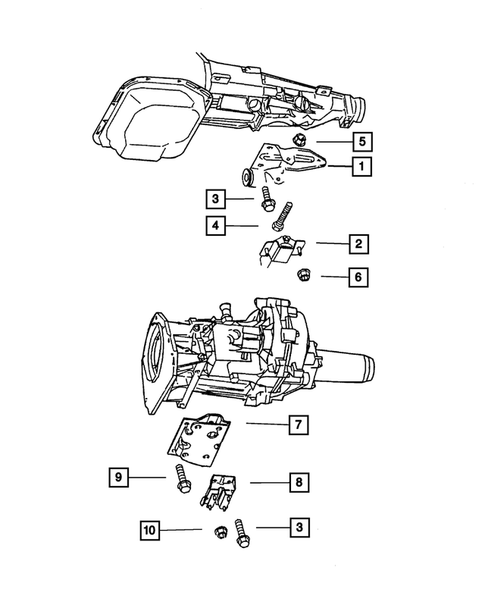 5
1
3
4
2
6
7
9
8
10
3