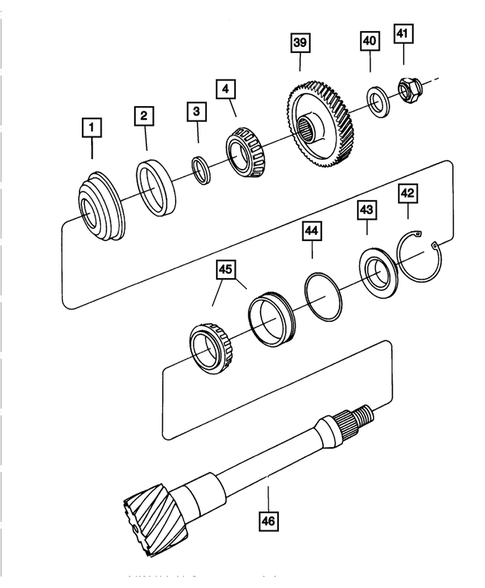 39
40
41
4
3
2
1
42
43
44
45
46