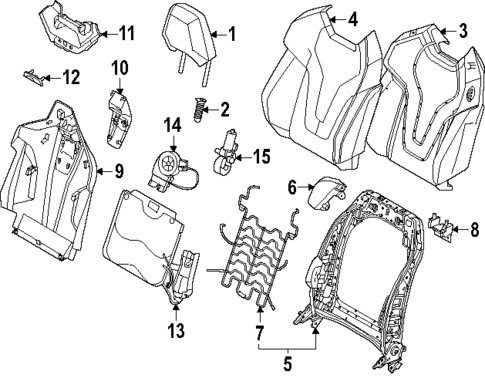 11
1
4
3
12
10
2
14
15
9
6
8
13
7
5