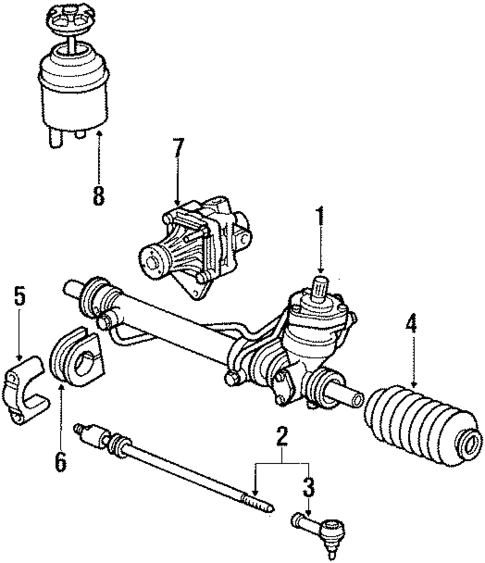 8
7
1
5
4
6
2
3