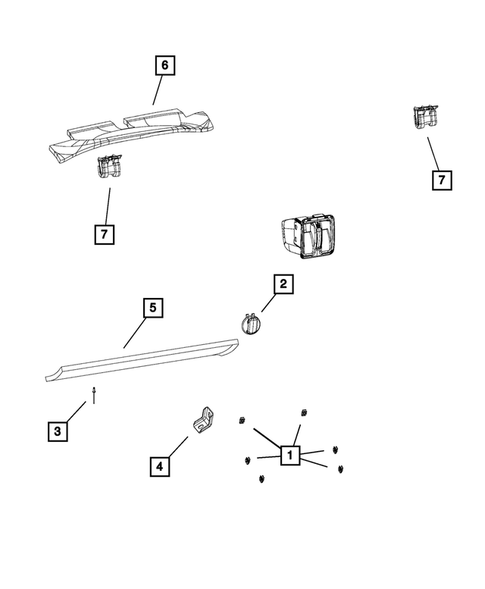 6

7

7

2

5

3

4

1