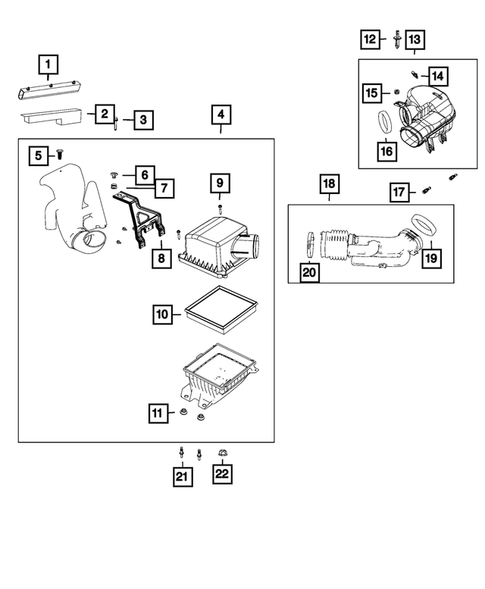 1
2
3
4
5
6
7
8
9
10
11
12
13
14
15
16
17
18
19
20
21
22