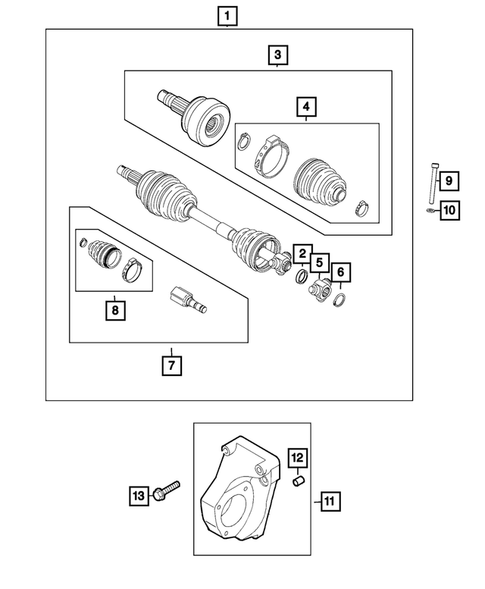 1
3
4
9
10
2
5
6
8
7
12
13
11