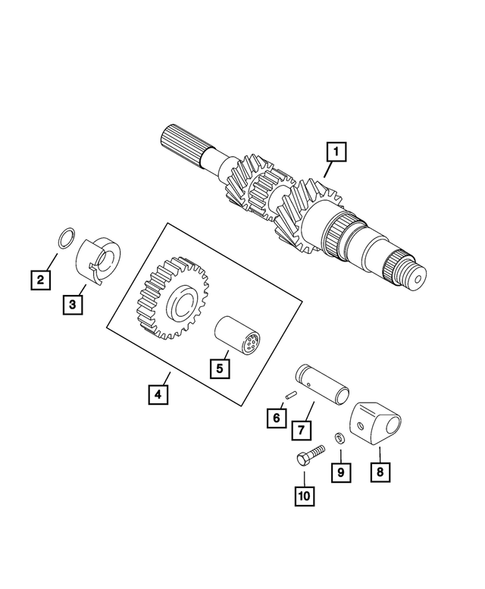 1
2
3
4
5
6
7
8
9
10