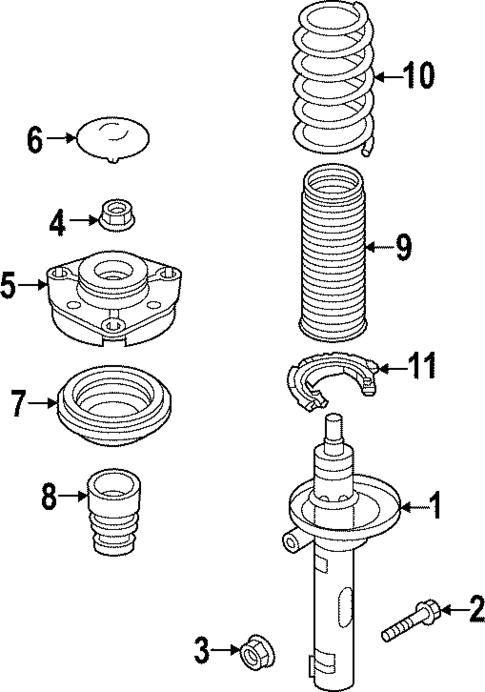 10
6
4
9
5
11
7
8
1
2
3