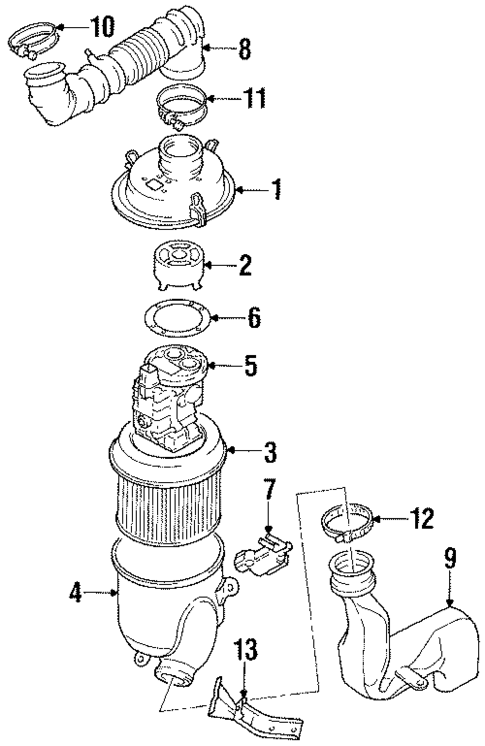 10
8
11
1
2
6
5
3
7
12
9
4
13