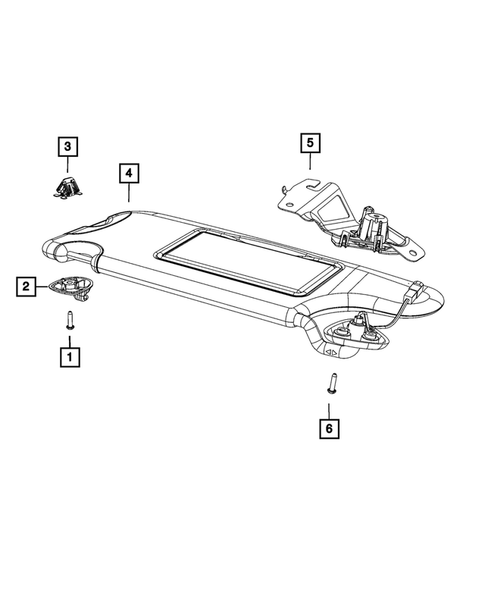 3
4
5
2
1
6