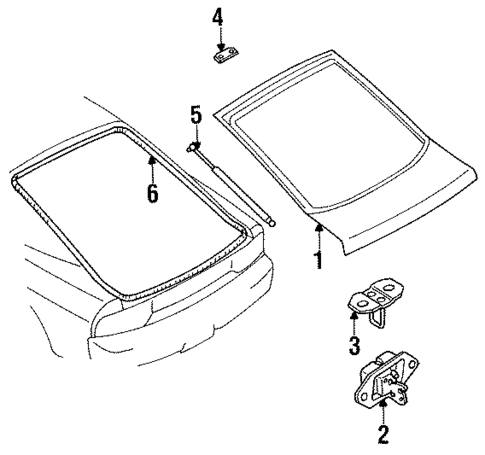 4
5
6
1
3
2