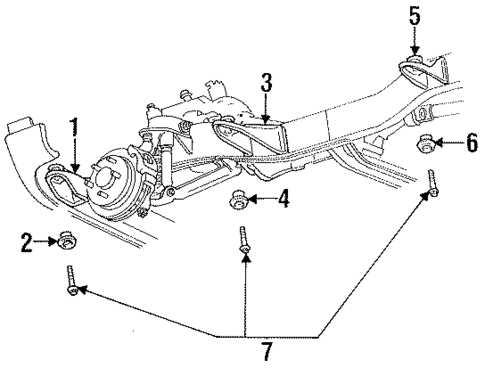 5
3
1
6
4
2
7