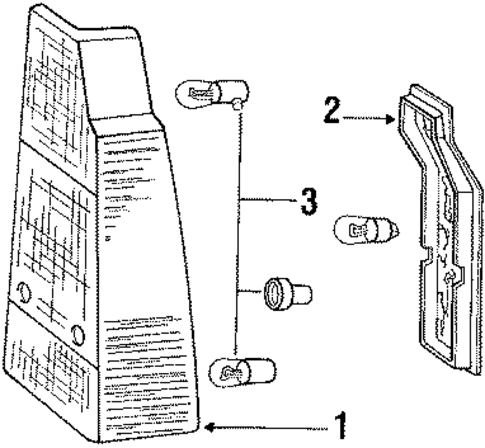 2
3
1