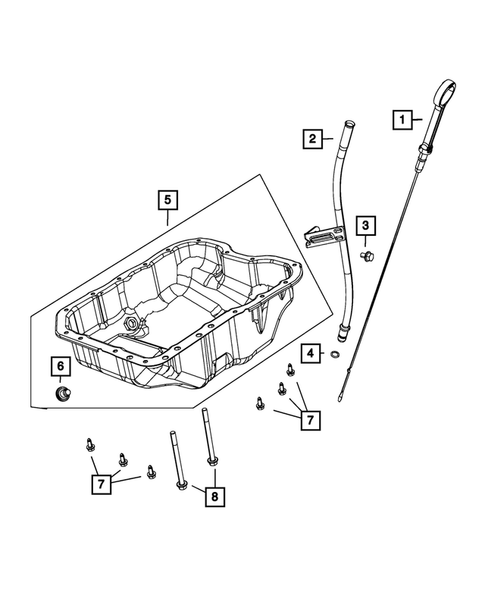 1
2
5
3
4
6
7
7
8