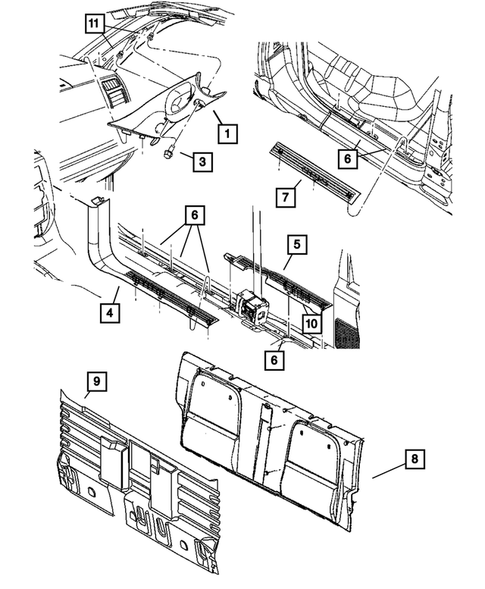 11
1
3
6
7
6
5
4
10
6
9
8