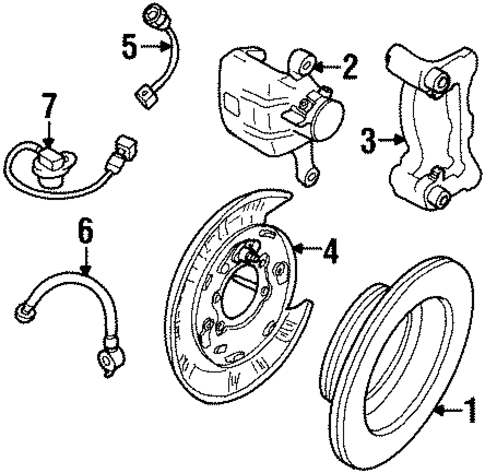 5
2
7
3
6
4
1